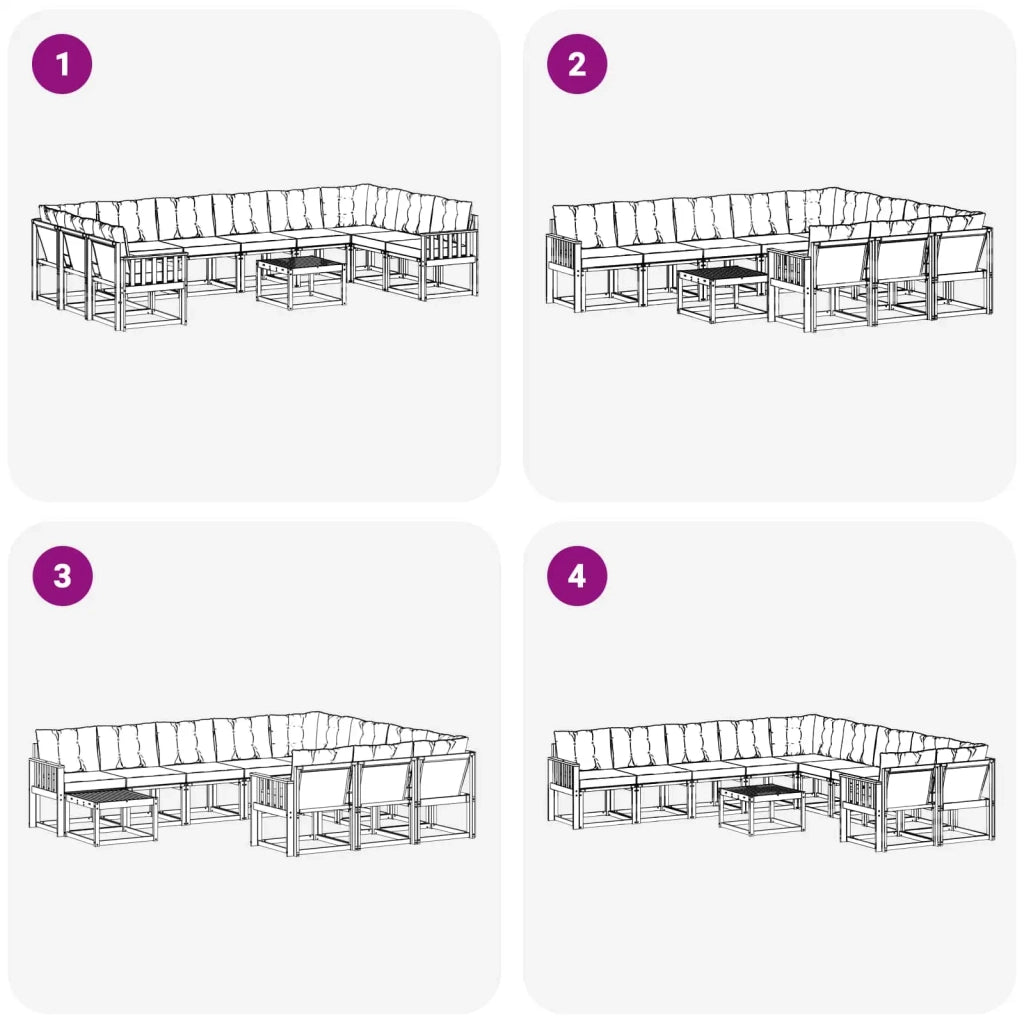 1

2

3

4