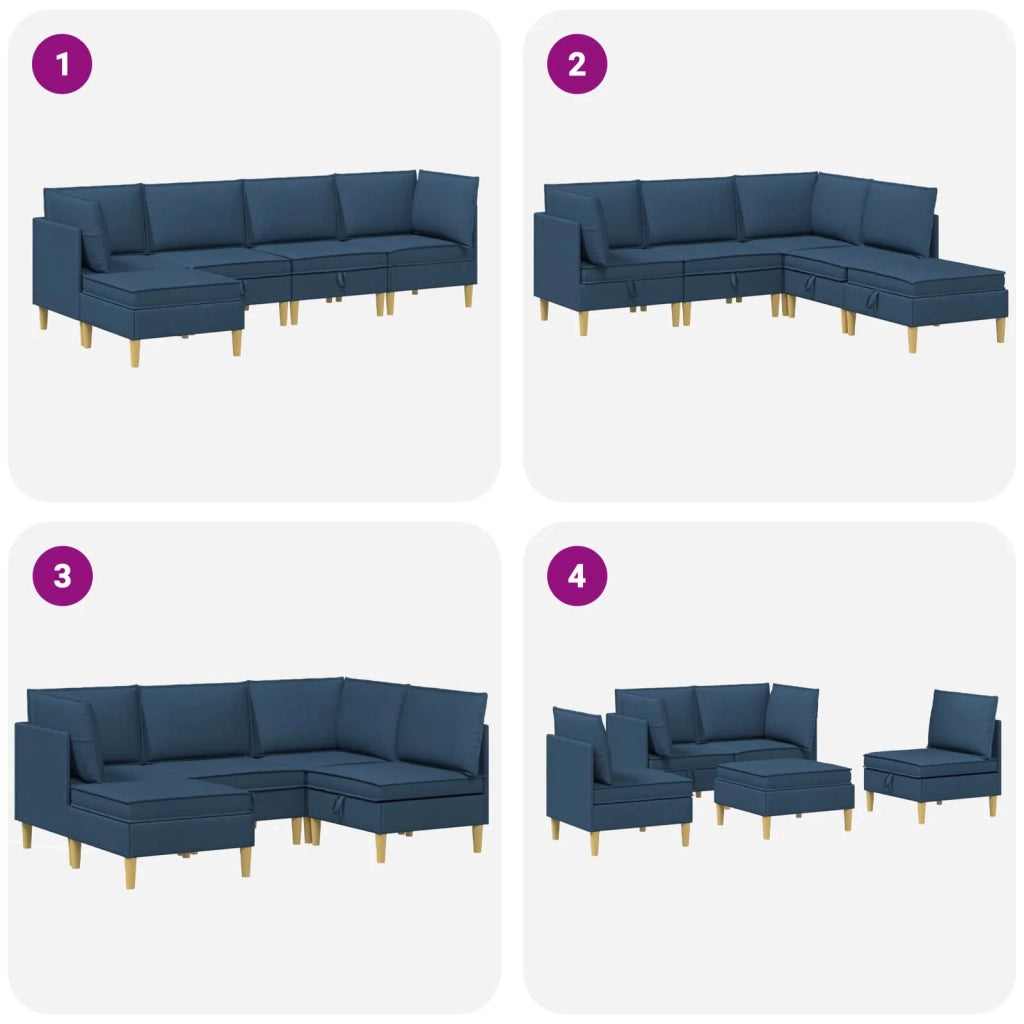 1

2

3

4