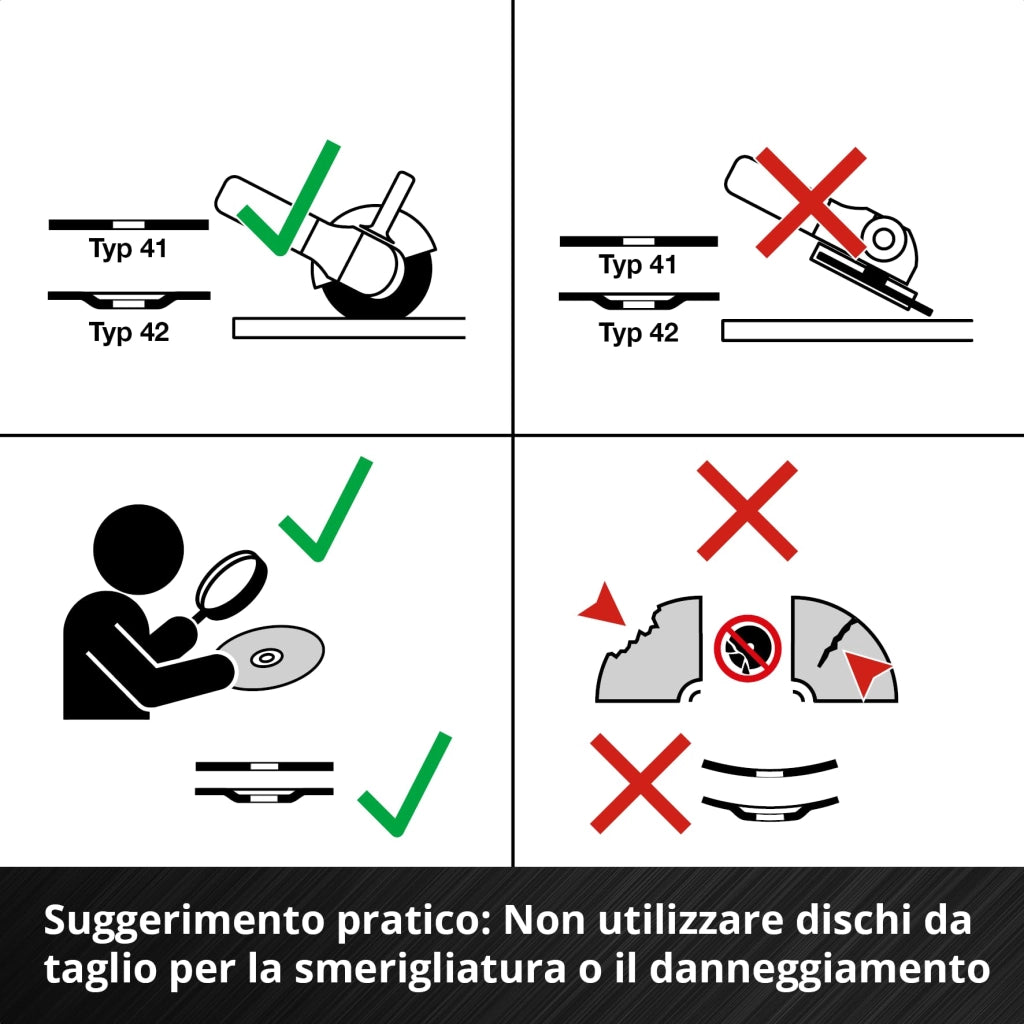 Typ 41
Typ 42

Typ 41
Typ 42

Suggerimento pratico: Non utilizzare dischi da taglio per la smerigliatura o il danneggiamento