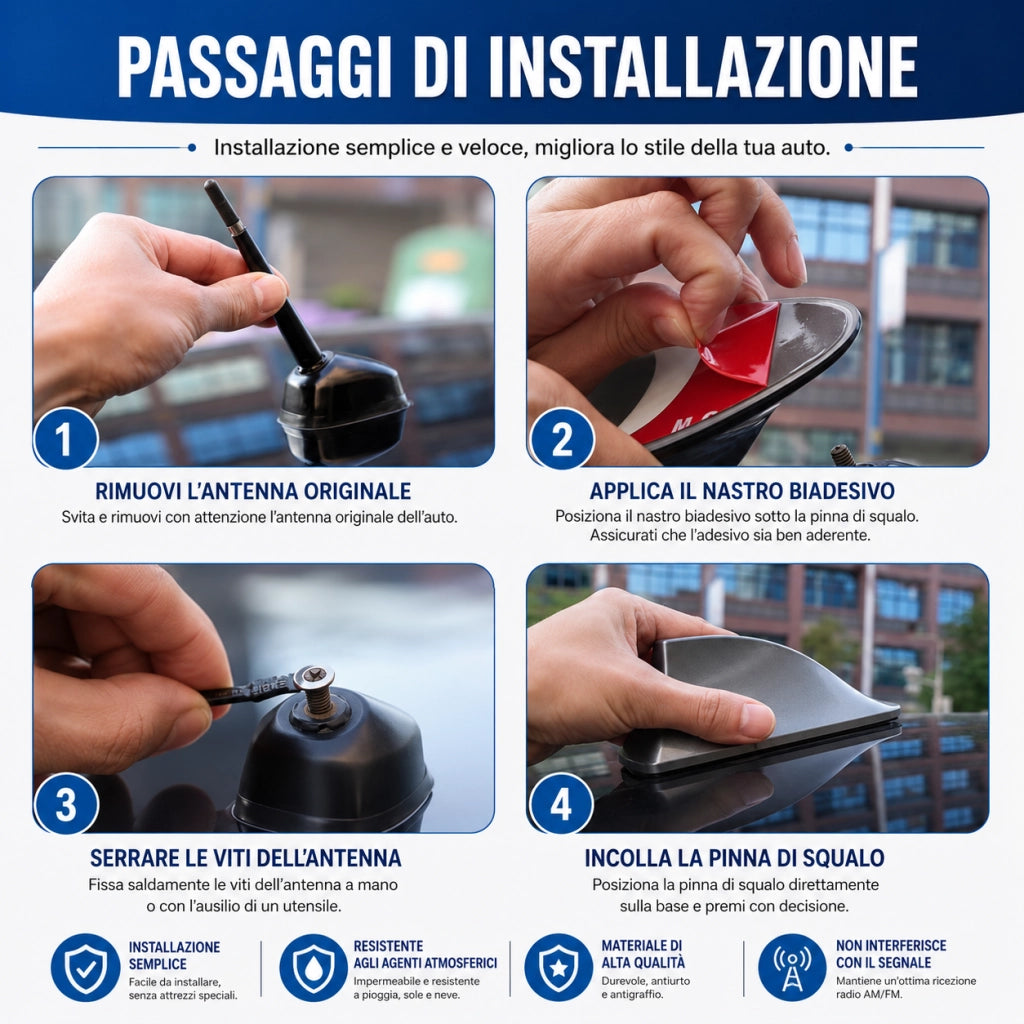 PASSAGGI DI INSTALLAZIONE

Installazione semplice e veloce, migliora lo stile della tua auto.

1

RIMUOVI L'ANTENNA ORIGINALE
Svita e rimuovi con attenzione l'antenna originale dell'auto.

2

APPLICA IL NASTRO BIADESIVO
Posiziona il nastro biadesivo sotto la pinna di squalo. Assicurati che l'adesivo sia ben aderente.

3

SERRARE LE VITI DELL'ANTENNA
Fissa saldamente le viti dell'antenna a mano o con l'ausilio di un utensile.

4

INCOLLA LA PINNA DI SQUALO
Posiziona la pinna di squalo direttamente sulla base e premi con decisione.

INSTALLAZIONE SEMPLICE
Facile da installare, senza attrezzi speciali.

RESISTENTE AGLI AGENTI ATMOSFERICI
Impermeabile e resistente a pioggia, sole e neve.

MATERIALE DI ALTA QUALITÀ
Durevole, antiurto e antigraffio.

NON INTERFERISCE CON IL SEGNALE
Mantiene un'ottima ricezione radio AM/FM.