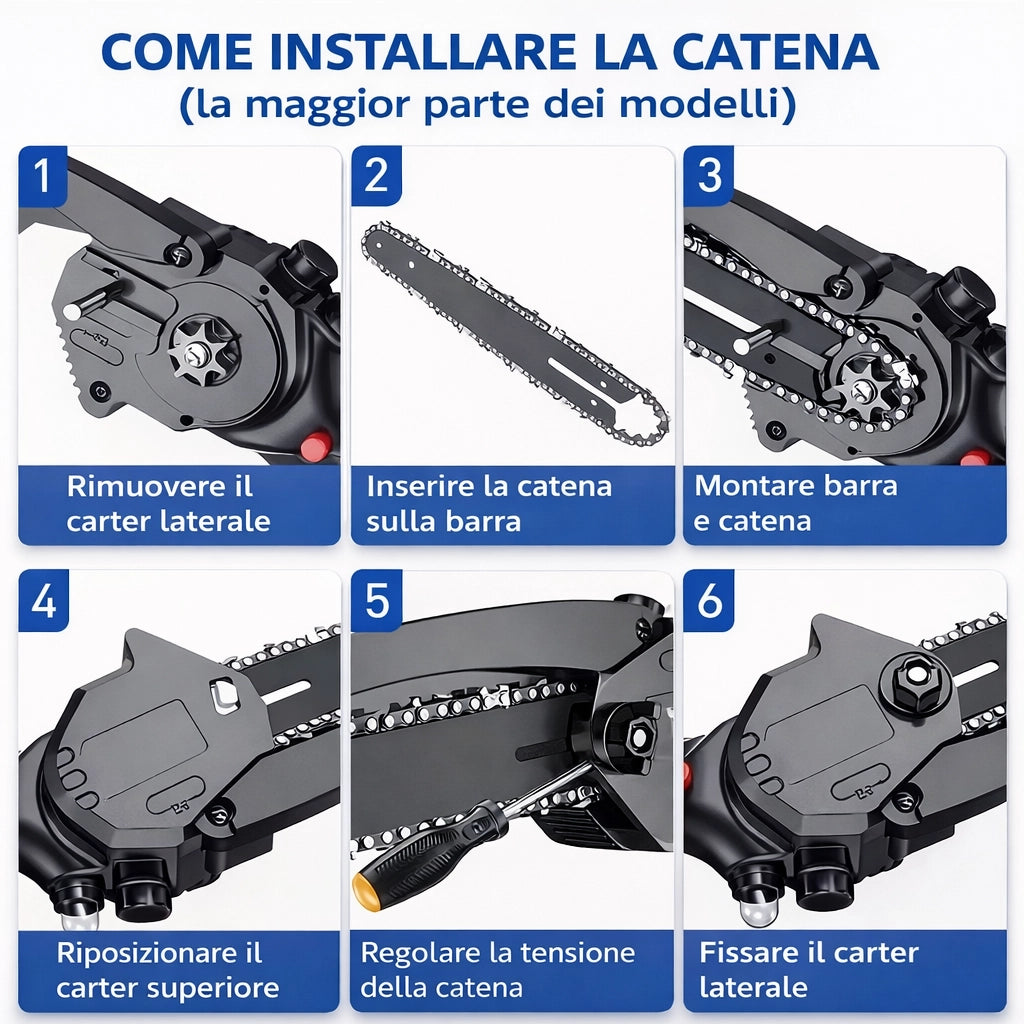 COME INSTALLARE LA CATENA
(la maggior parte dei modelli)

1
Rimuovere il carter laterale

2
Inserire la catena sulla barra

3
Montare barra e catena

4
Riposizionare il carter superiore

5
Regolare la tensione della catena

6
Fissare il carter laterale