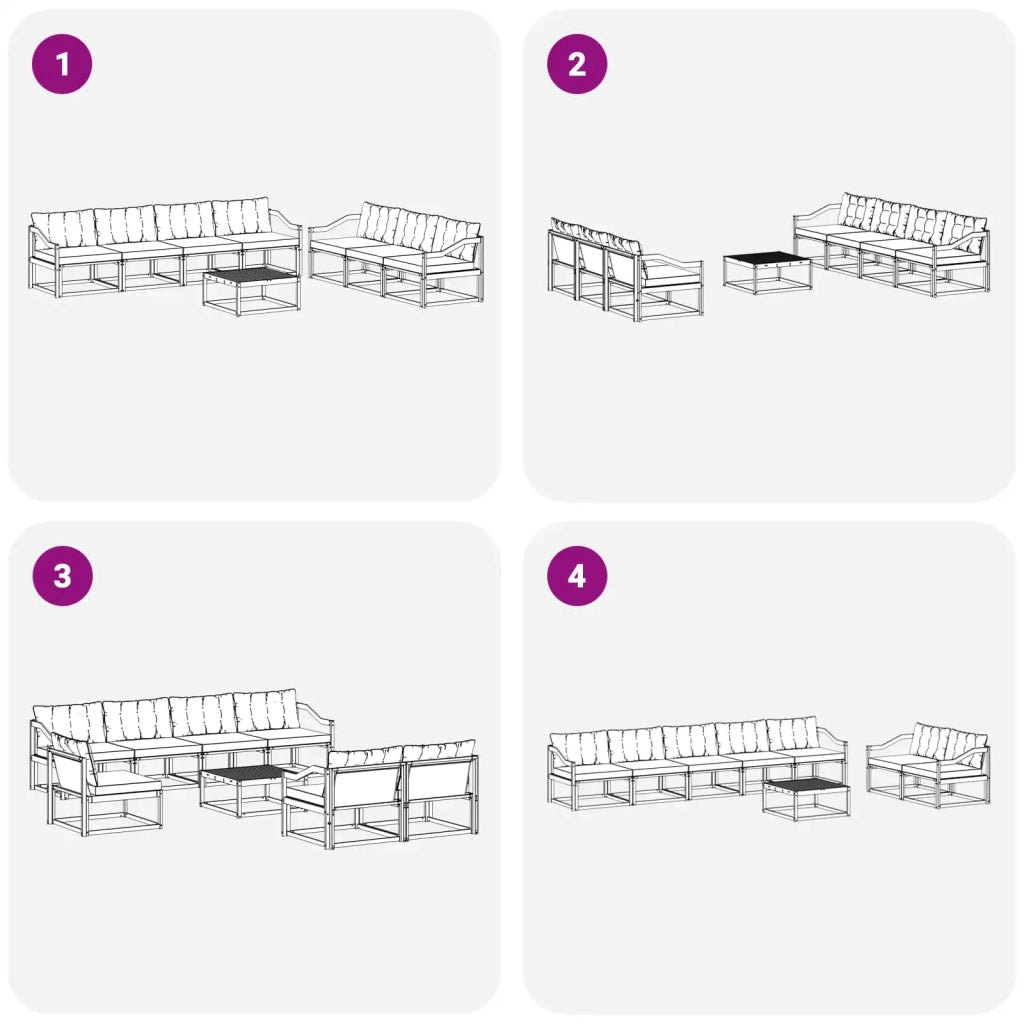 1

2

3

4