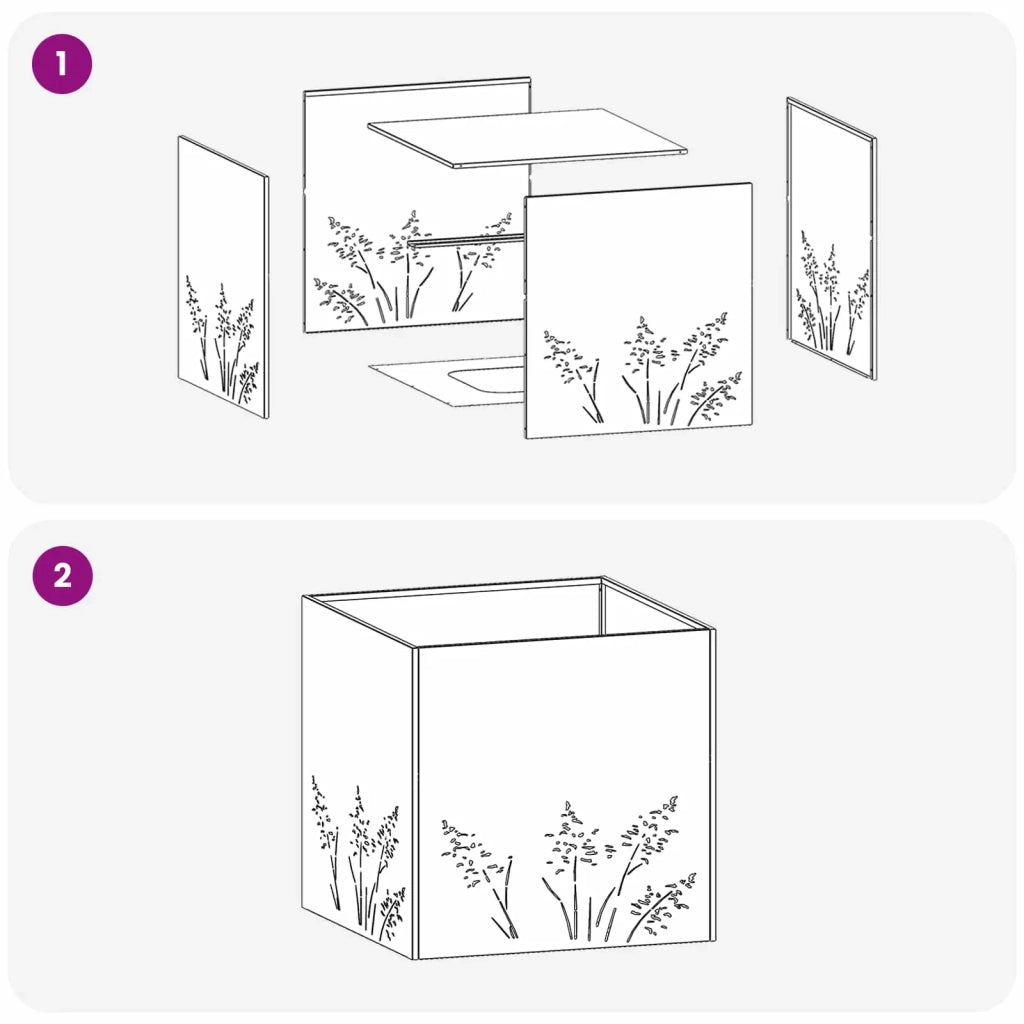 1

2