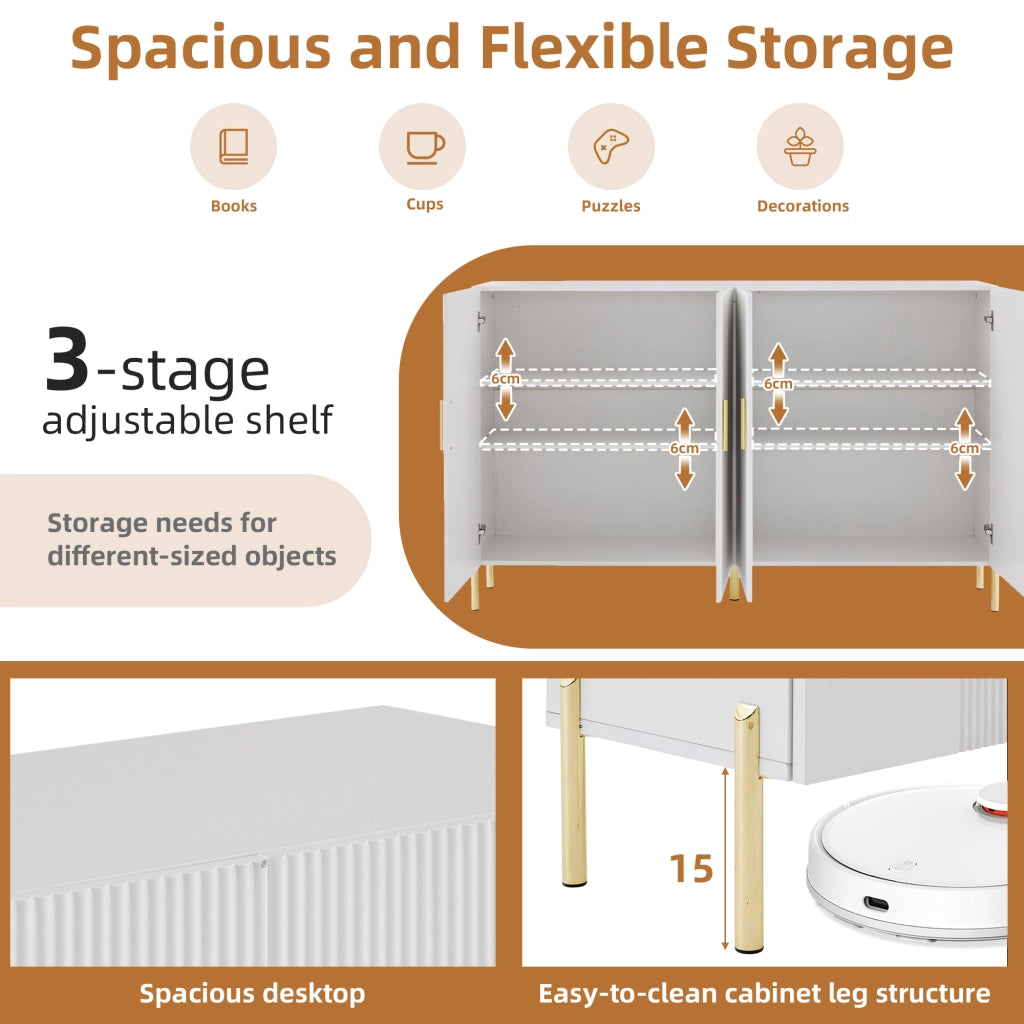 Spacious and Flexible Storage

Books

Cups

Puzzles

Decorations

3-stage
adjustable shelf

Storage needs for different-sized objects

6cm

6cm

6cm

6cm

15

Spacious desktop

Easy-to-clean cabinet leg structure