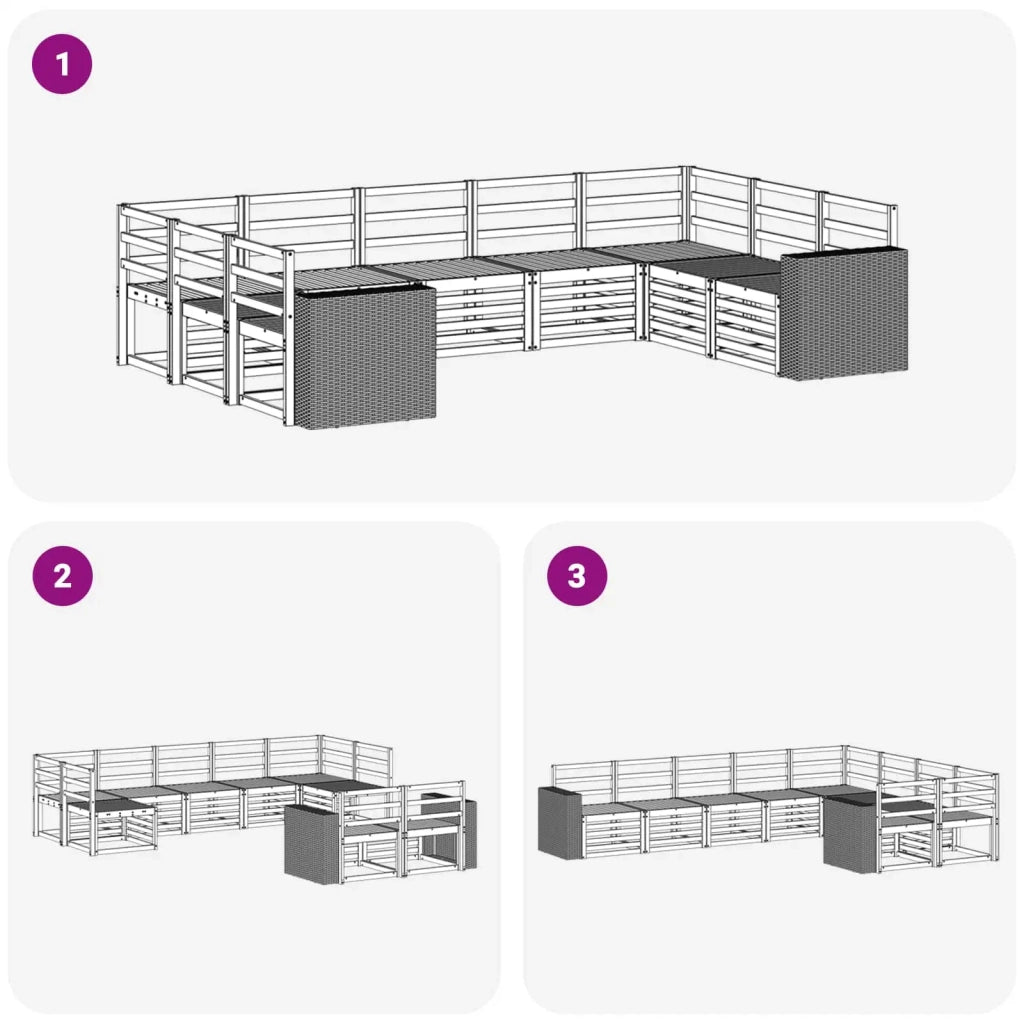 1

2

3