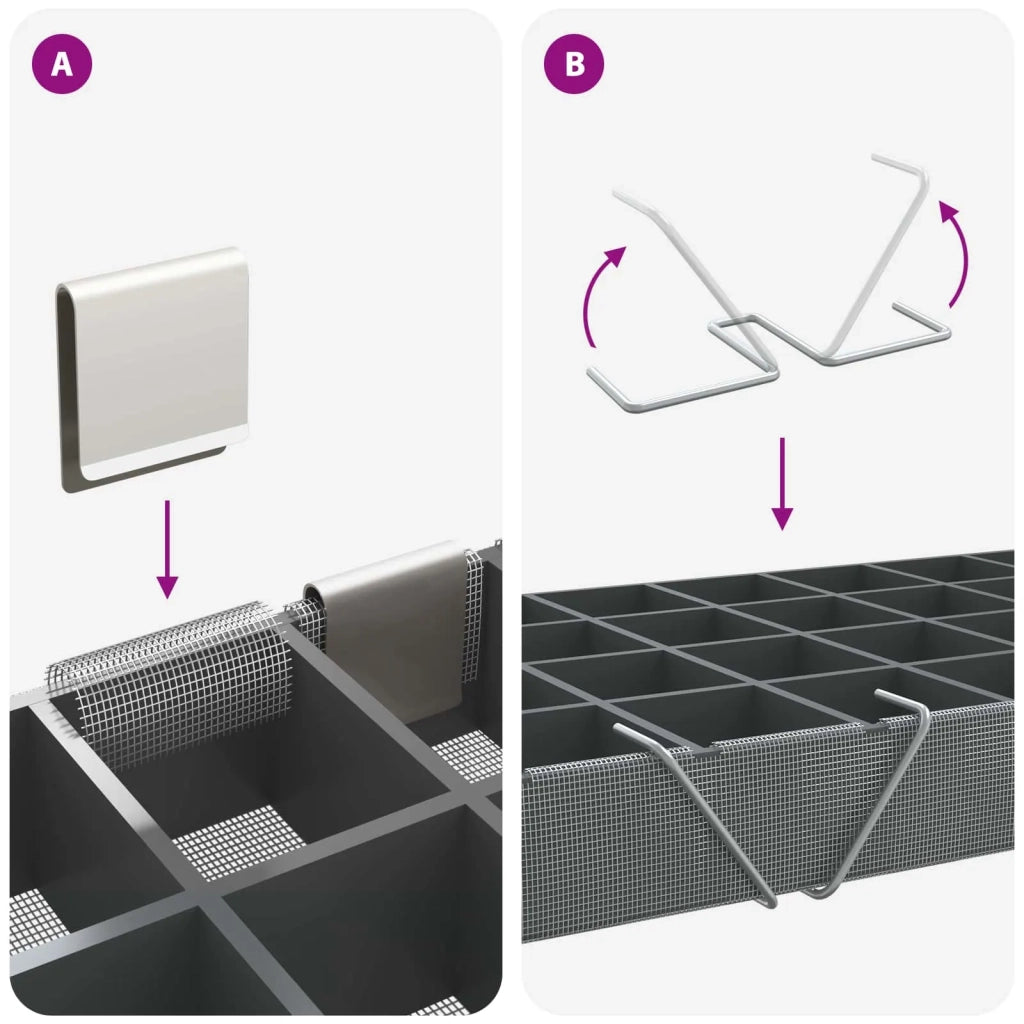 A

B