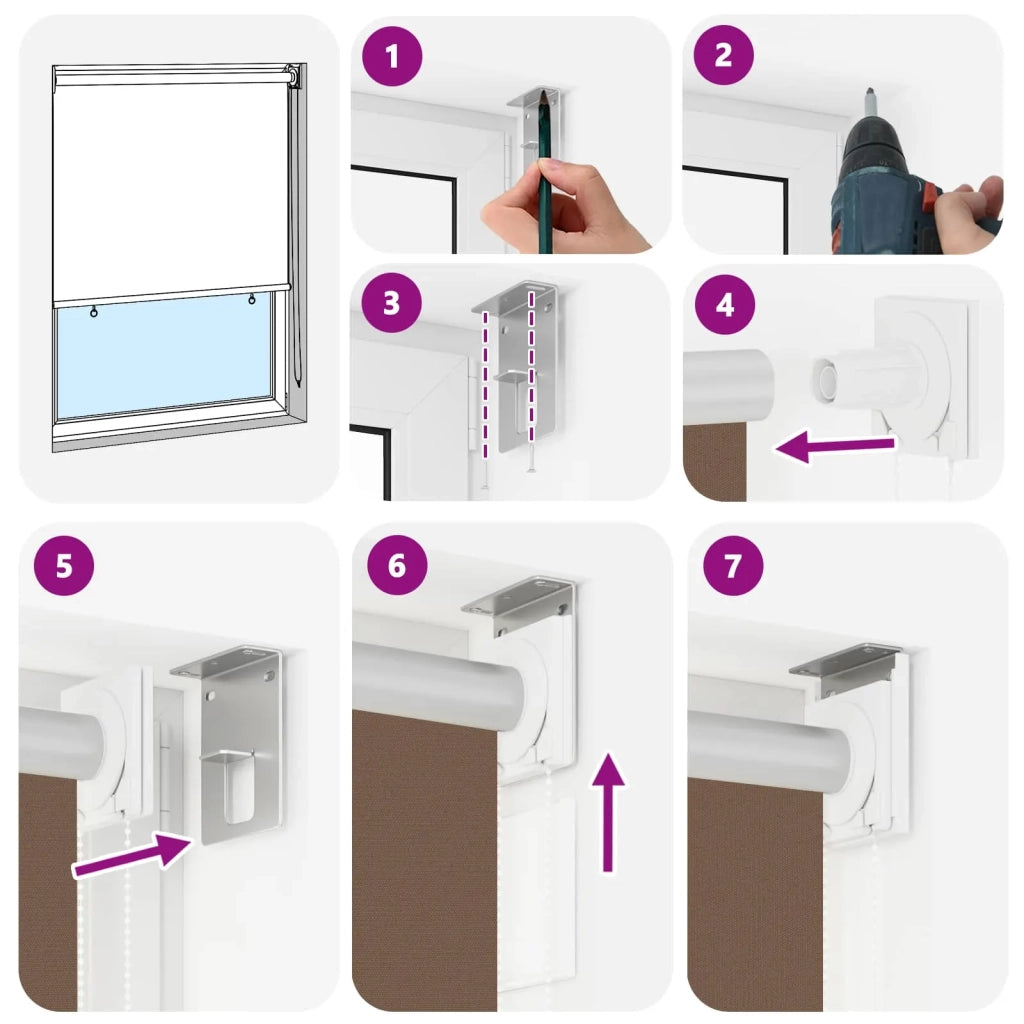 1
2
3
4
5
6
7