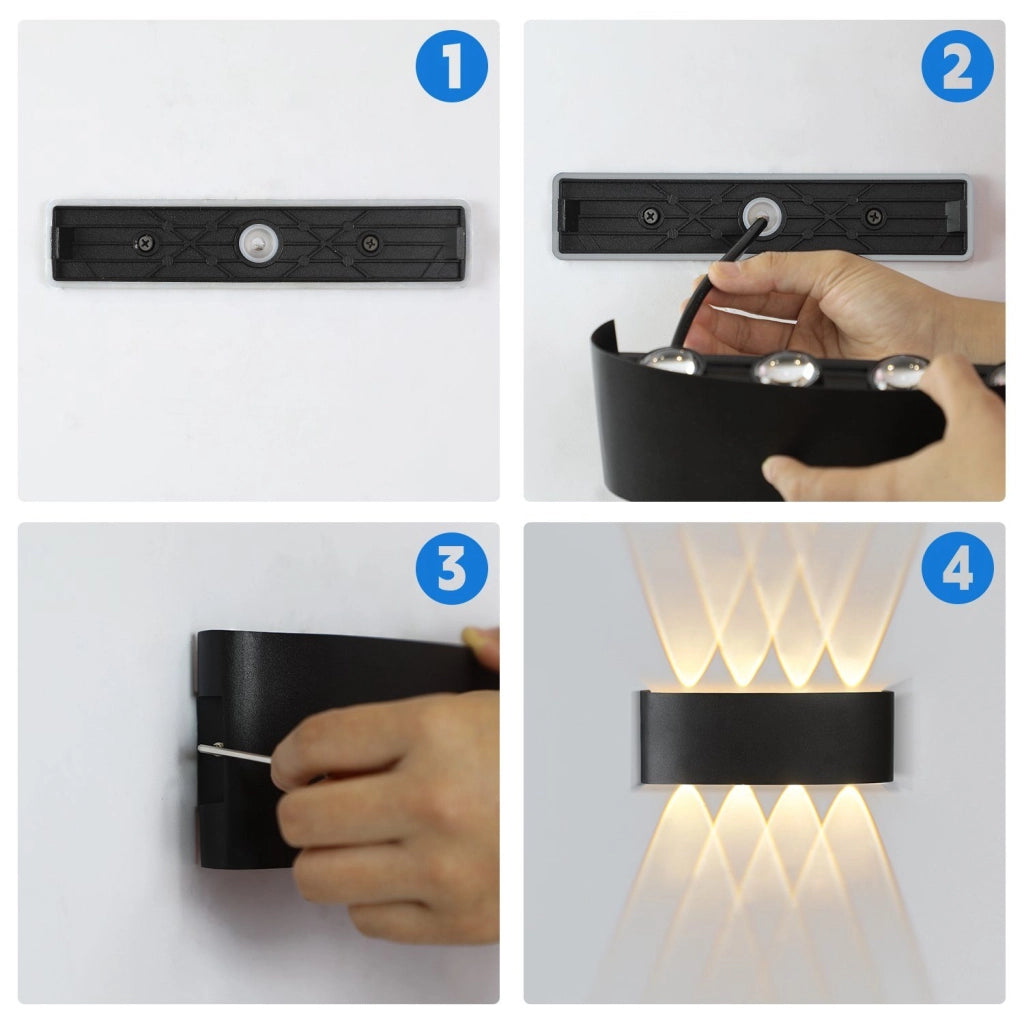 1

2

3

4