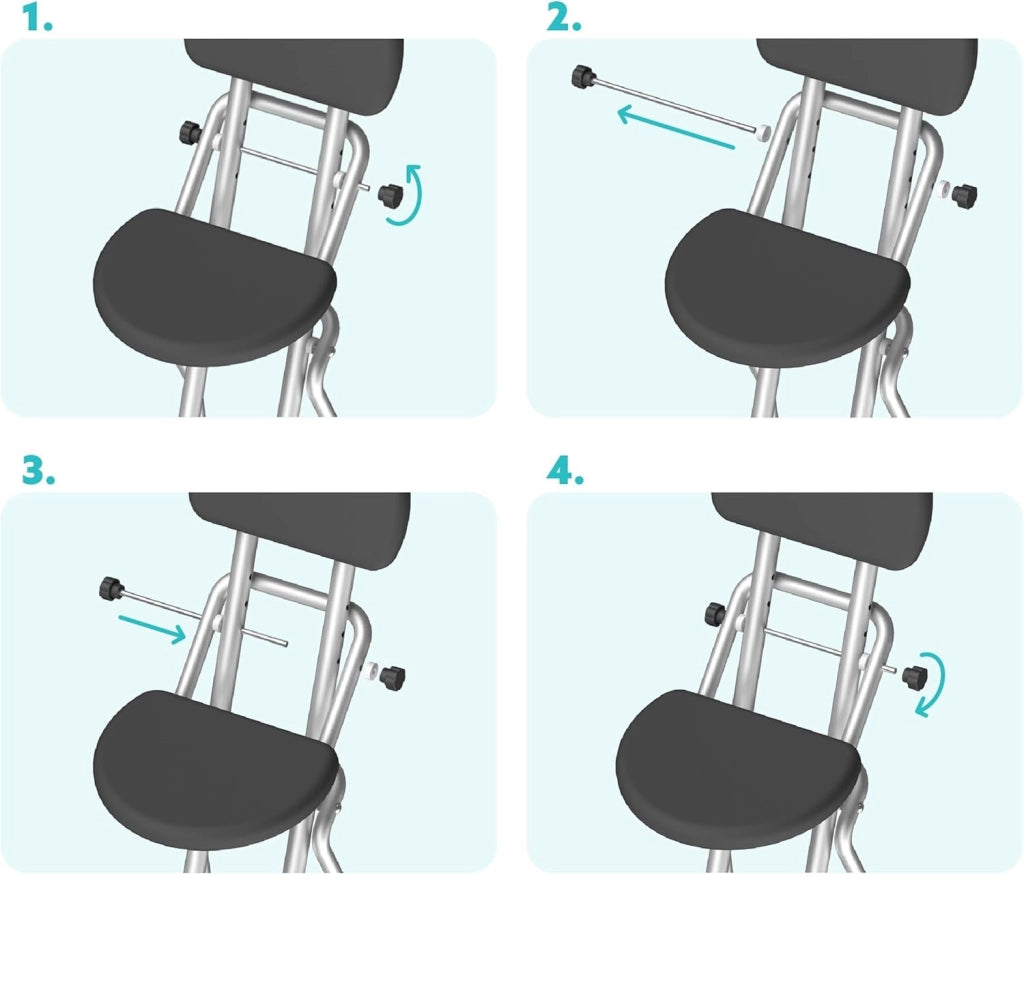 1.

2.

3.

4.