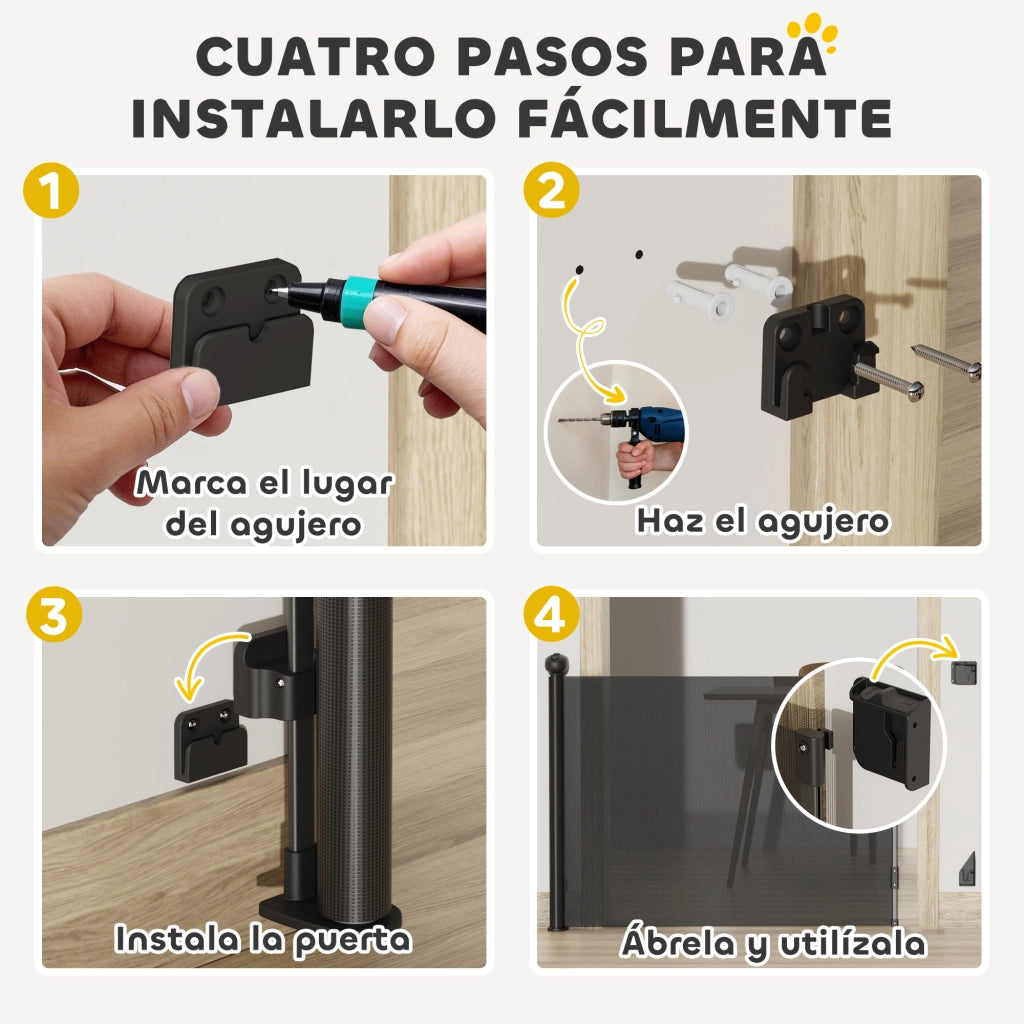 CUATRO PASOS PARA INSTALARLO FÁCILMENTE

1

Marca el lugar del agujero

2

Haz el agujero

3

Instala la puerta

4

Ábrela y utilízala