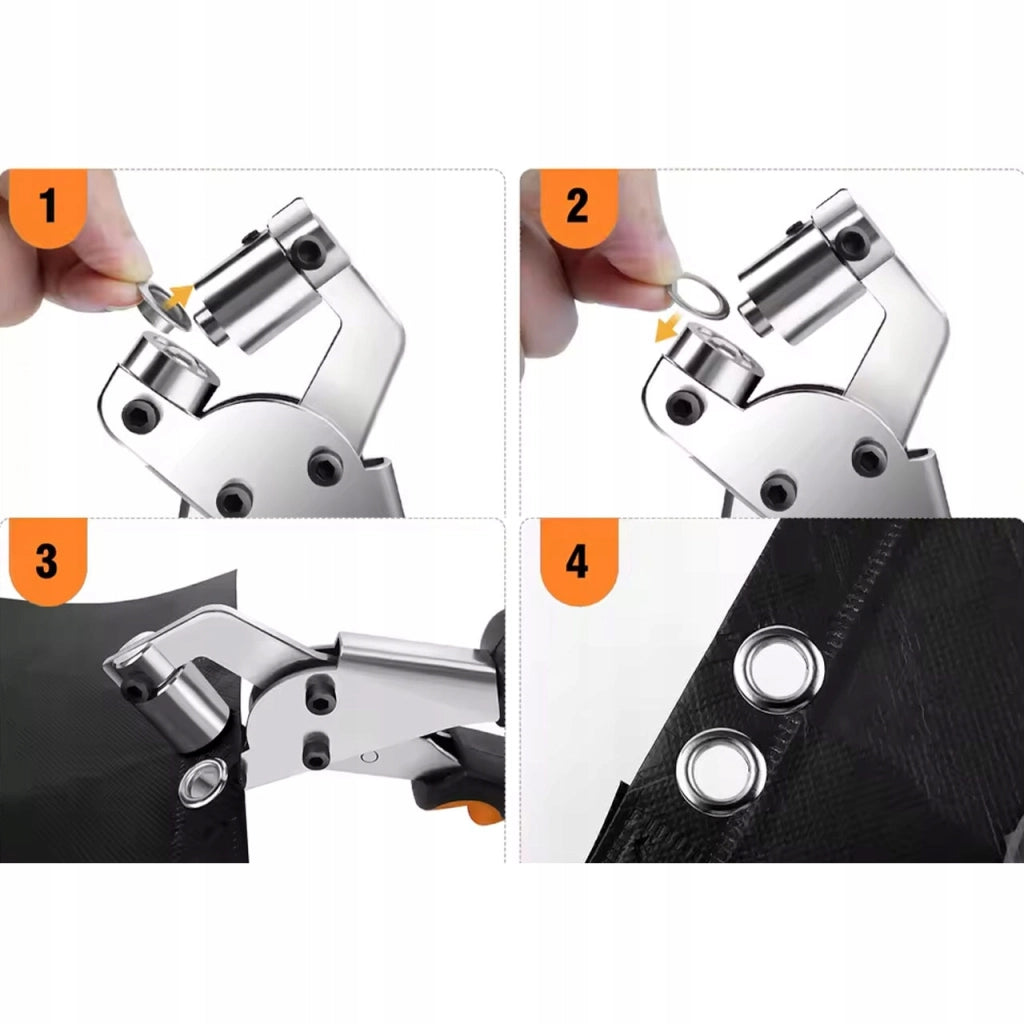 1

2

3

4