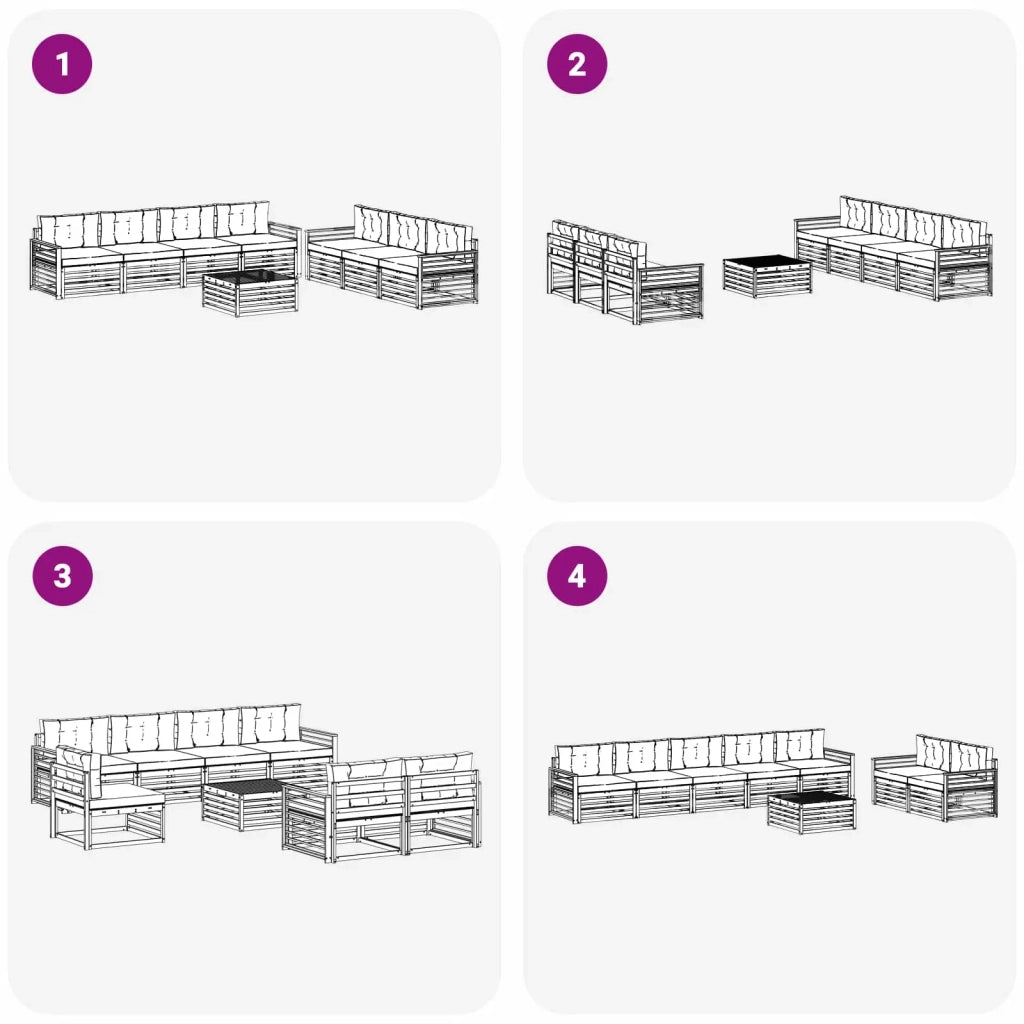 1

2

3

4