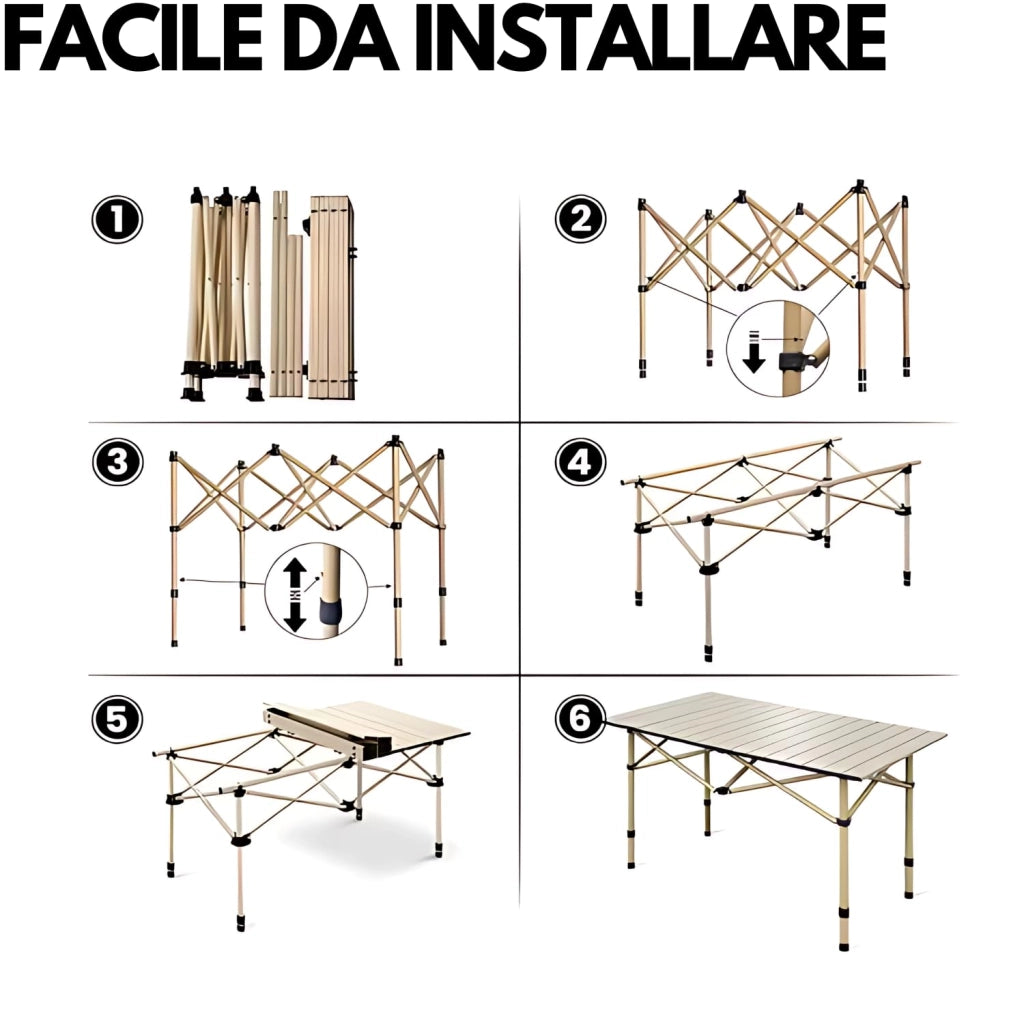 FACILE DA INSTALLARE

1

2

3

4

5

6