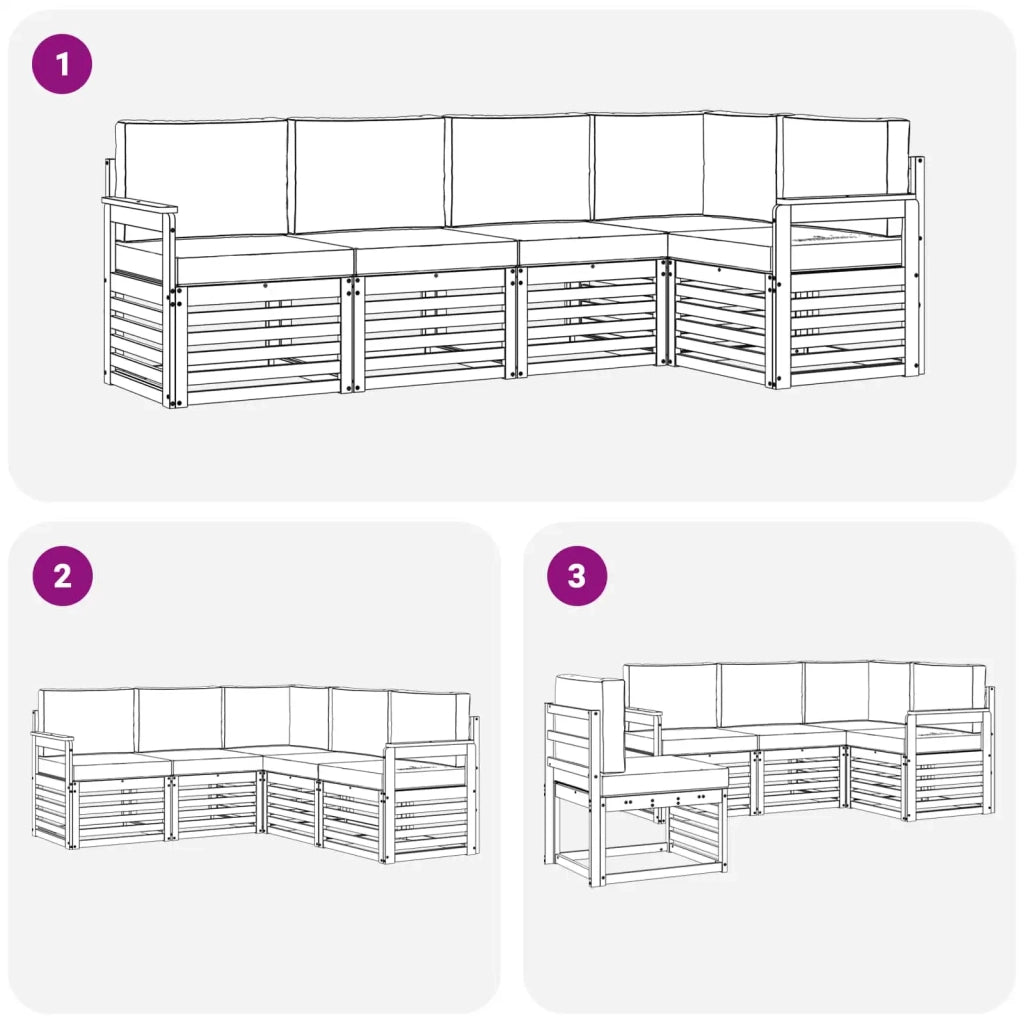 1

2

3