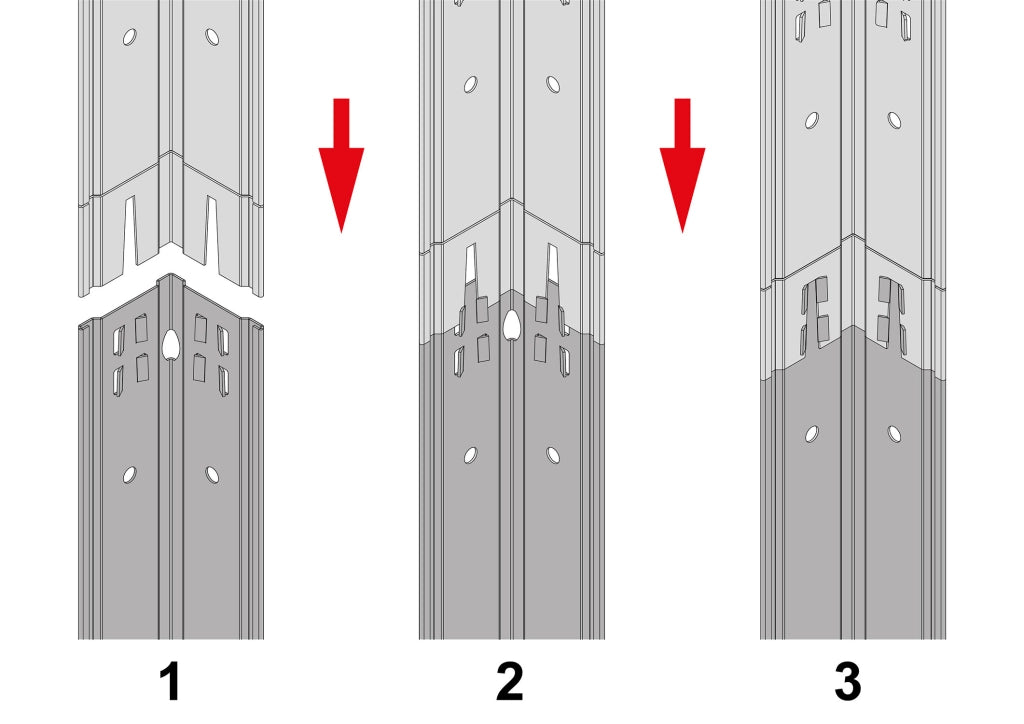 1

2

3