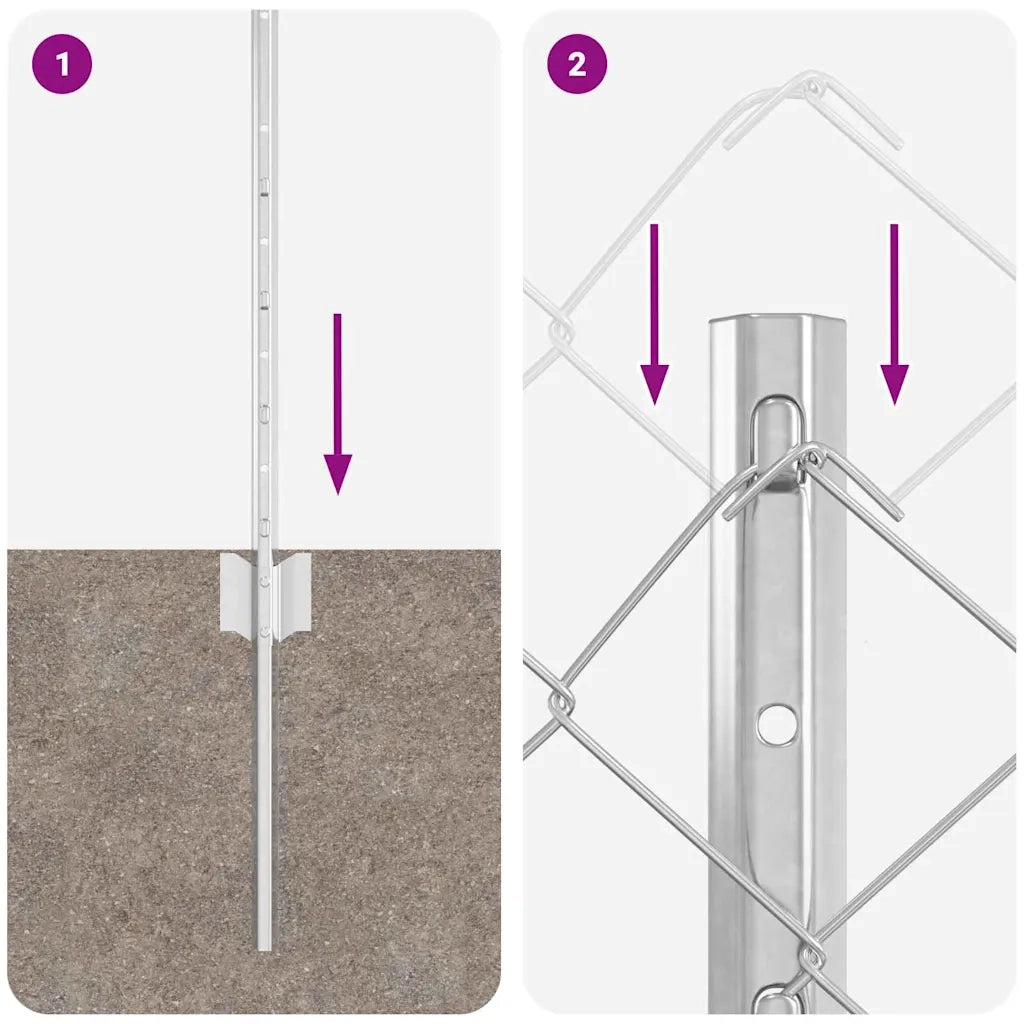 1

2