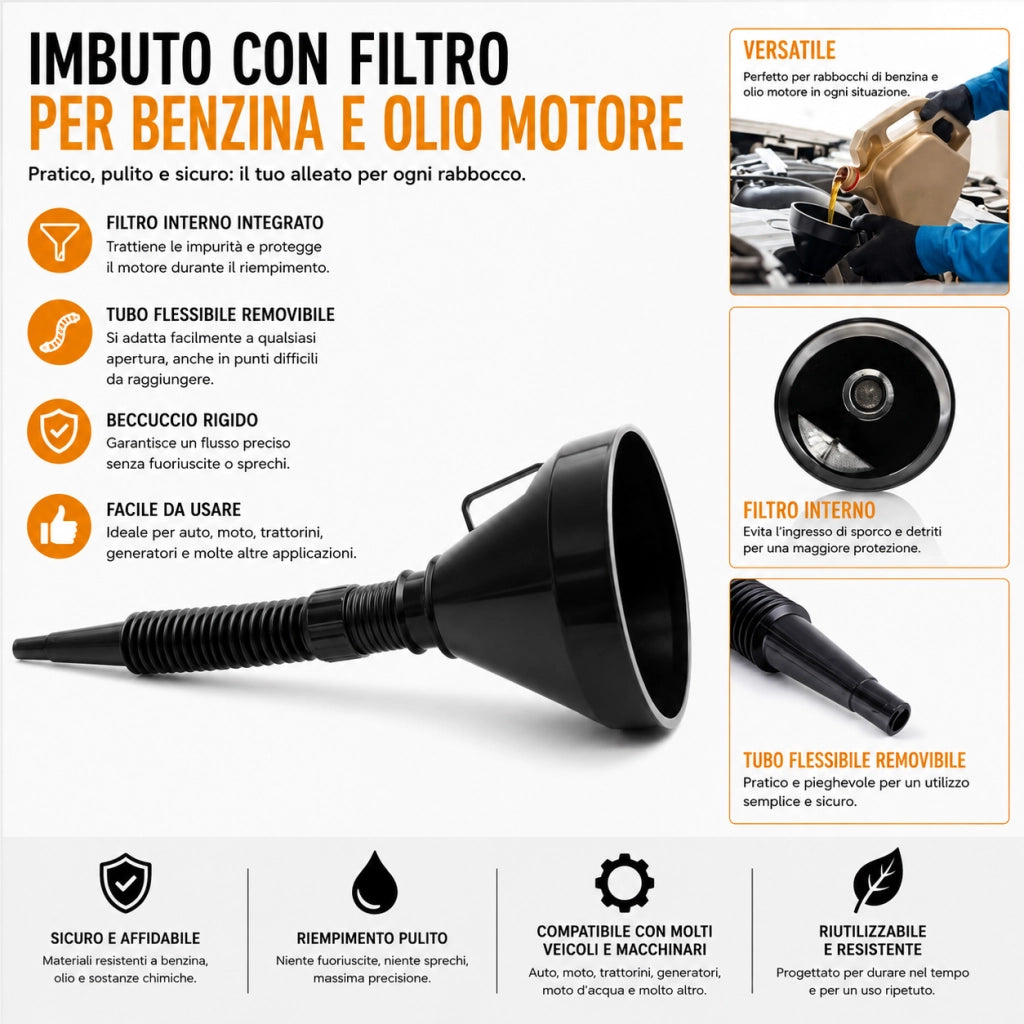 IMBUTO CON FILTRO
PER BENZINA E OLIO MOTORE

Pratico, pulito e sicuro: il tuo alleato per ogni rabbocco.

FILTRO INTERNO INTEGRATO
Trattiene le impurità e protegge il motore durante il riempimento.

TUBO FLESSIBILE REMOVIBILE
Si adatta facilmente a qualsiasi apertura, anche in punti difficili da raggiungere.

BECCUCCIO RIGIDO
Garantisce un flusso preciso senza fuoriuscite o sprechi.

FACILE DA USARE
Ideale per auto, moto, trattorini, generatori e molte altre applicazioni.

VERSATILE
Perfetto per rabbocchi di benzina e olio motore in ogni situazione.

FILTRO INTERNO
Evita l'ingresso di sporco e detriti per una maggiore protezione.

TUBO FLESSIBILE REMOVIBILE
Pratico e pieghevole per un utilizzo semplice e sicuro.

SICURO E AFFIDABILE
Materiali resistenti a benzina, olio e sostanze chimiche.

RIEMPIMENTO PULITO
Niente fuoriuscite, niente sprechi, massima precisione.

COMPATIBILE CON MOLTI VEICOLI E MACCHINARI
Auto, moto, trattorini, generatori, moto d'acqua e molto altro.

RIUTILIZZABILE E RESISTENTE
Progettato per durare nel tempo e per un uso ripetuto.