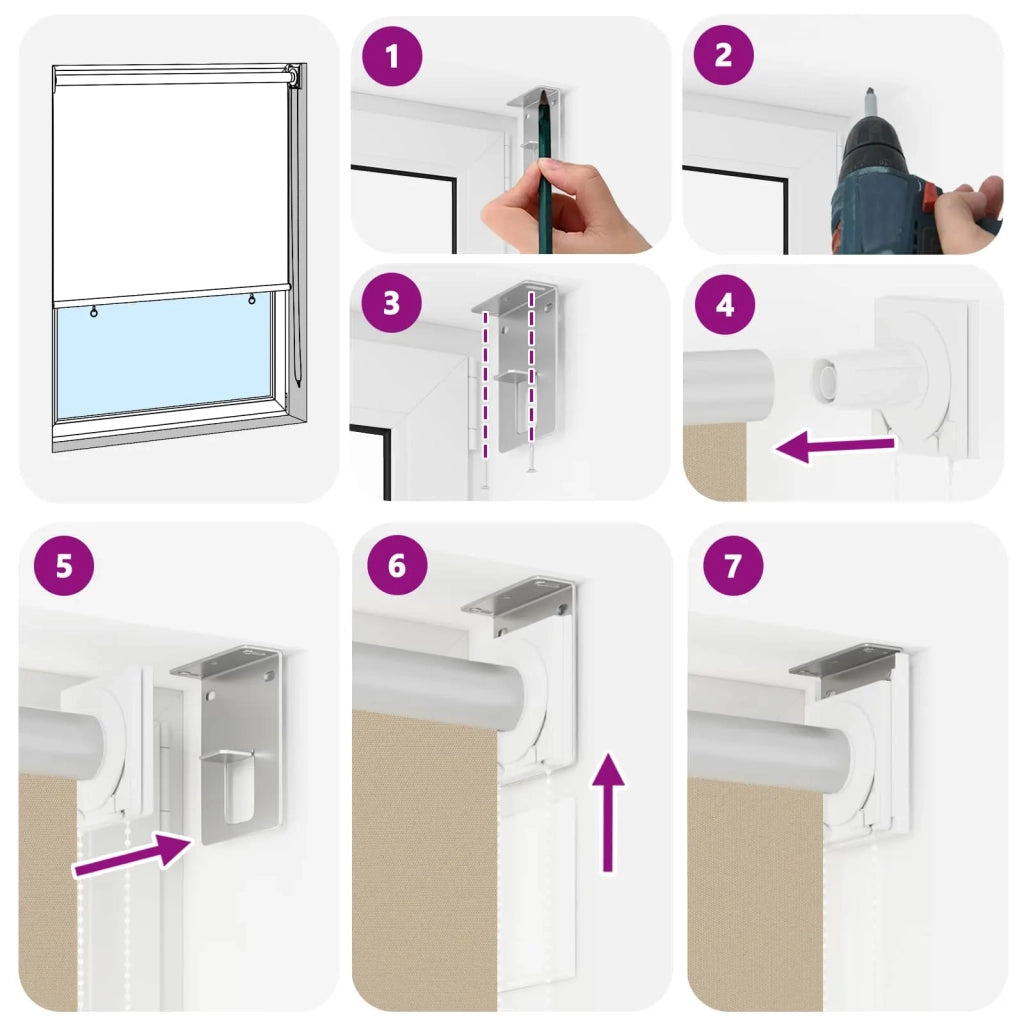 1
2
3
4
5
6
7