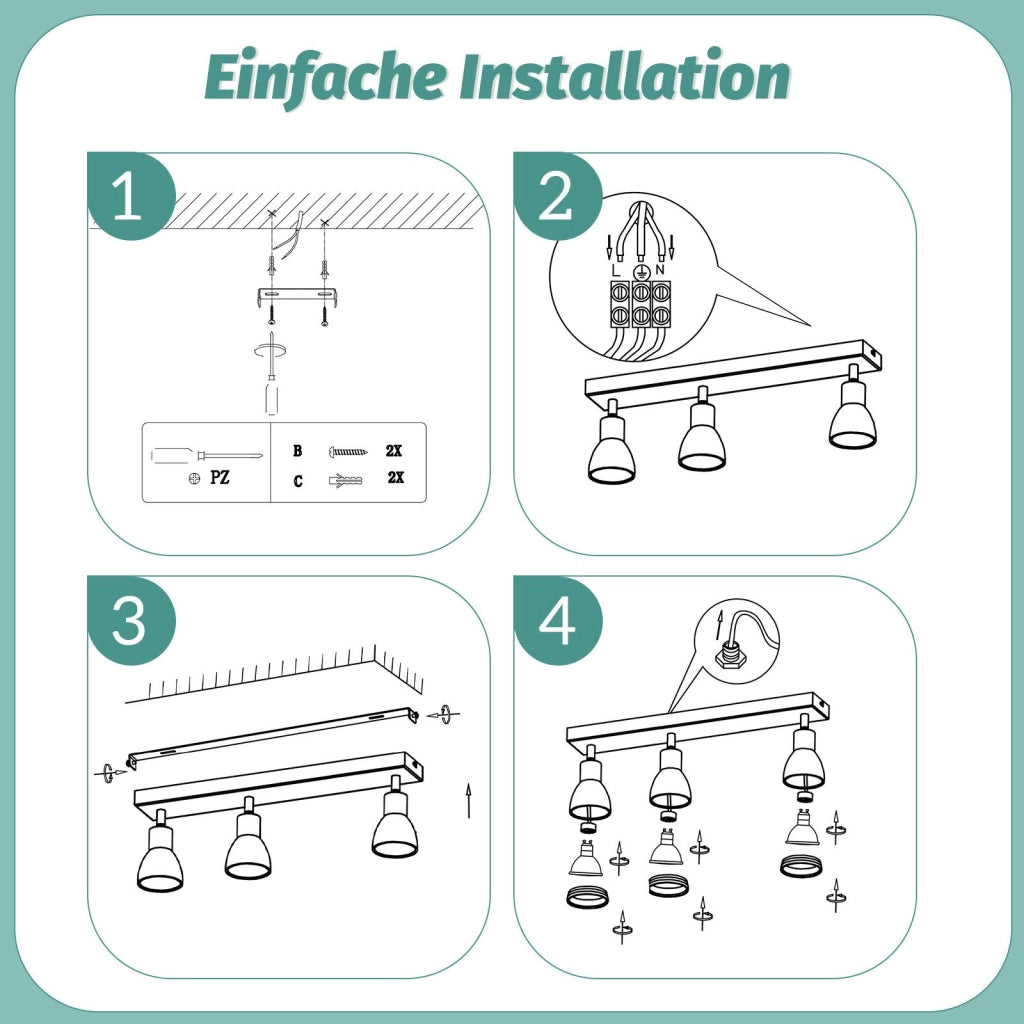 Einfache Installation

1

PZ

B 2X

C 2X

2

L N

3

4