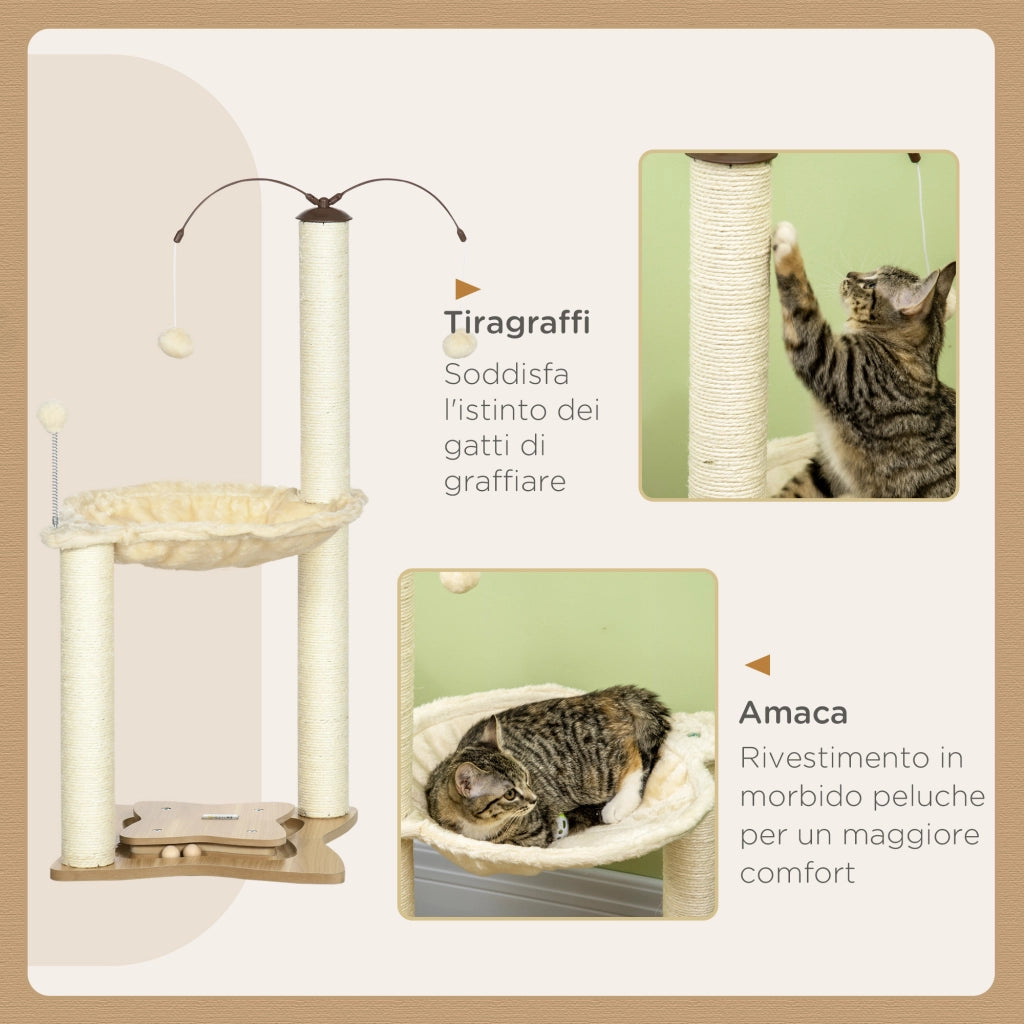 Tiragraffi
Soddisfa l'istinto dei gatti di graffiare

Amaca
Rivestimento in morbido peluche per un maggiore comfort