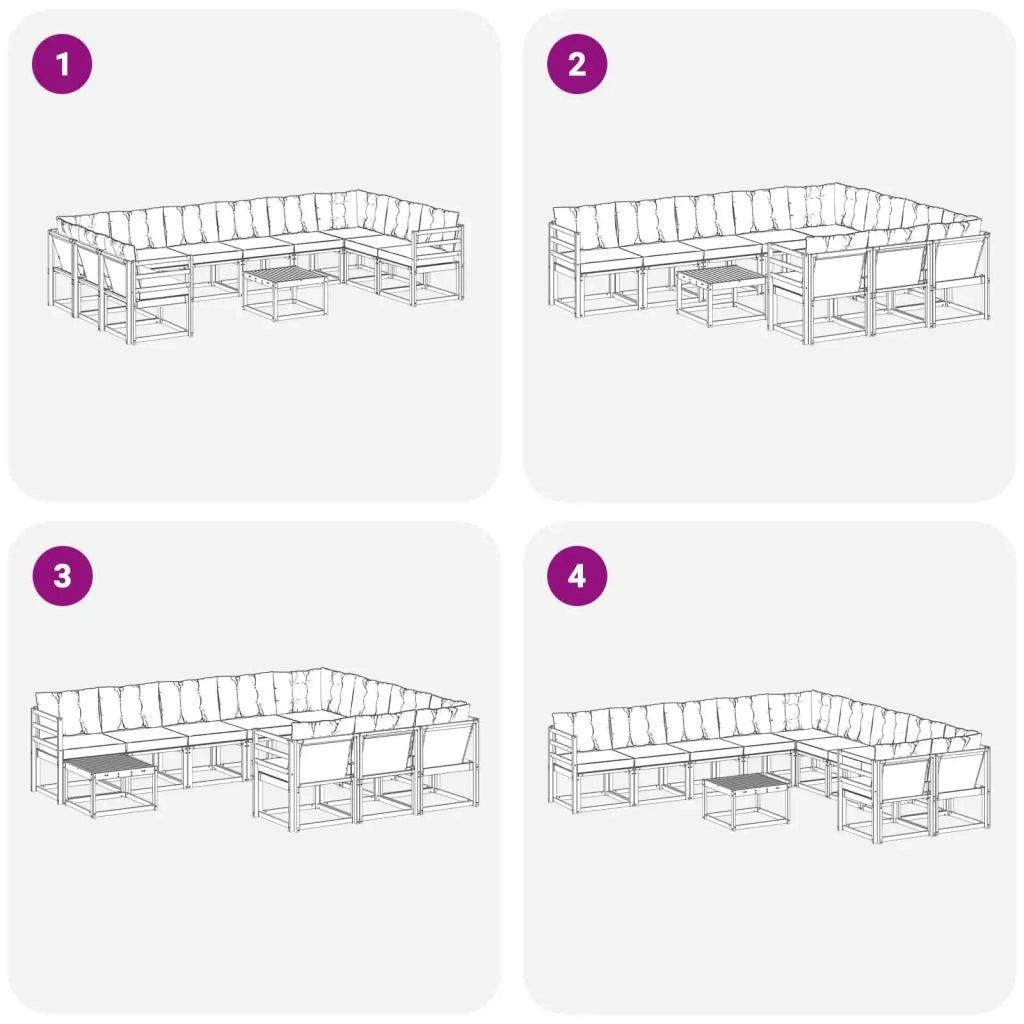 1

2

3

4