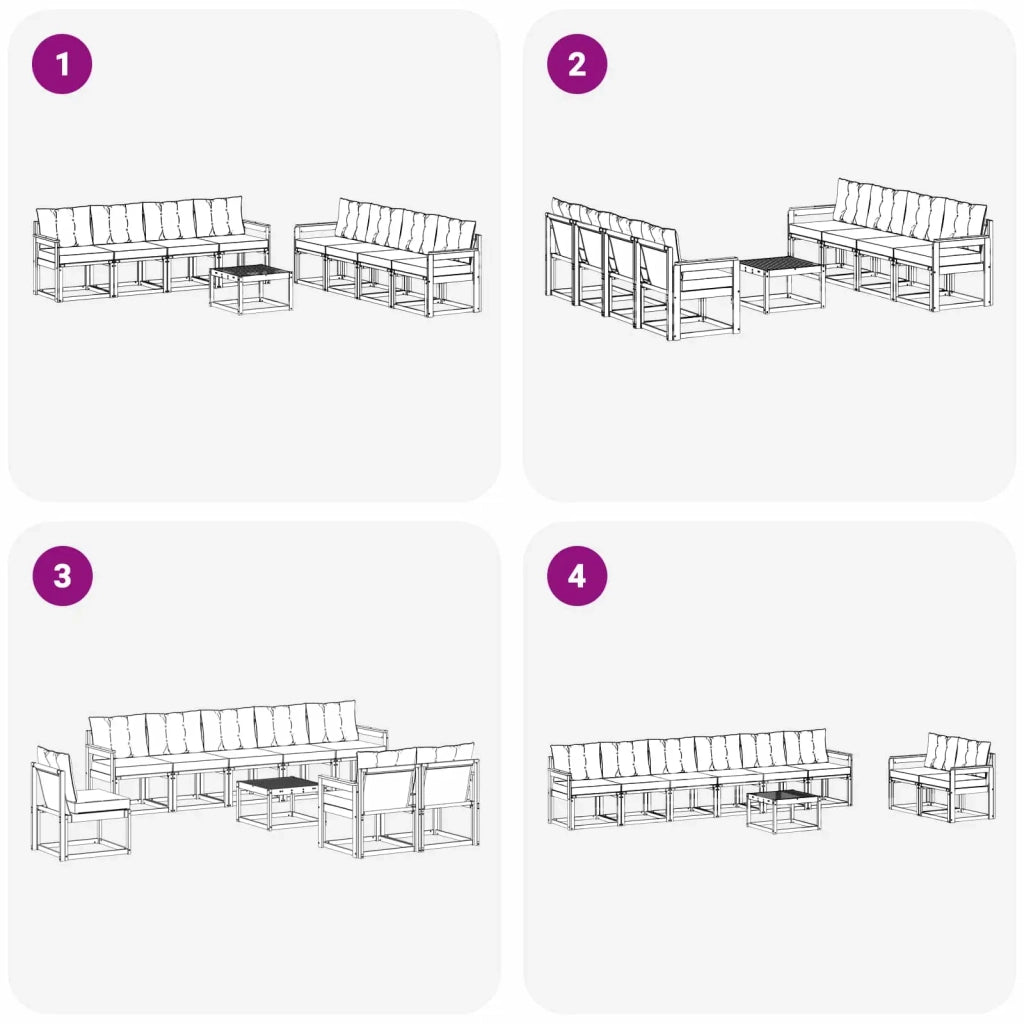 1

2

3

4