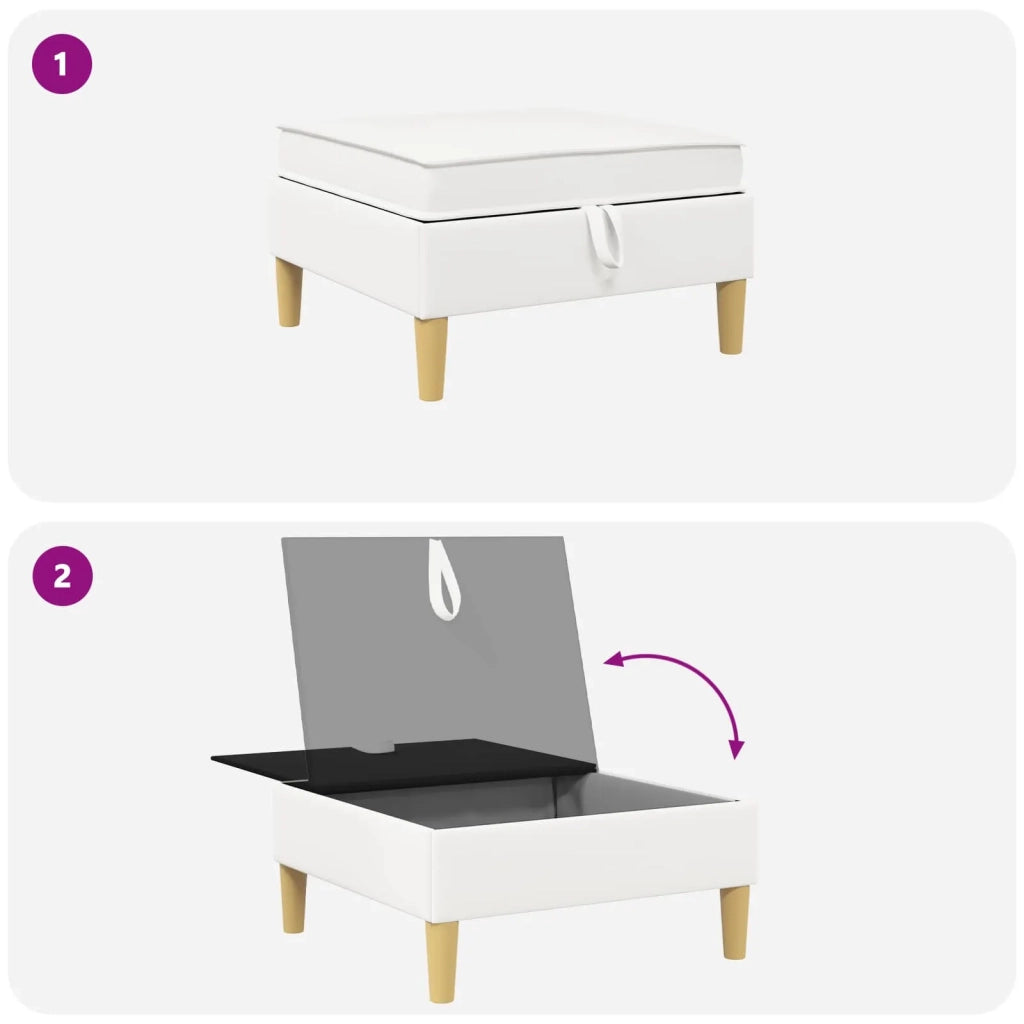 1

2